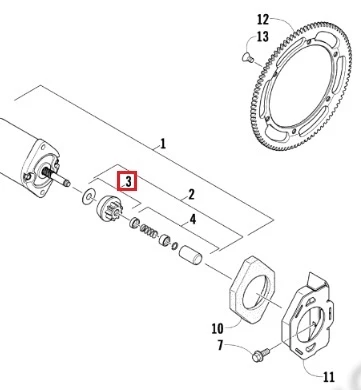 12
13
1
3
2
4
10
7
11