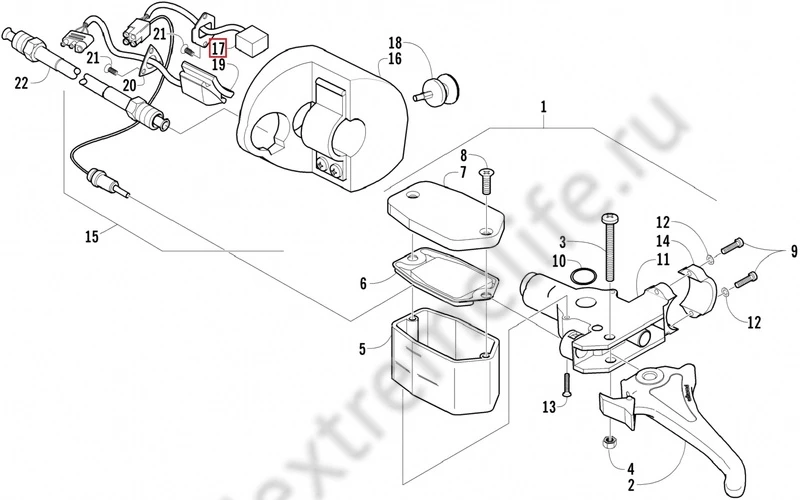 22
21
21
20
17
19
18
16
1
8
7
15
6
5
3
10
11
12
14
9
12
13
4
2
extremelife.ru