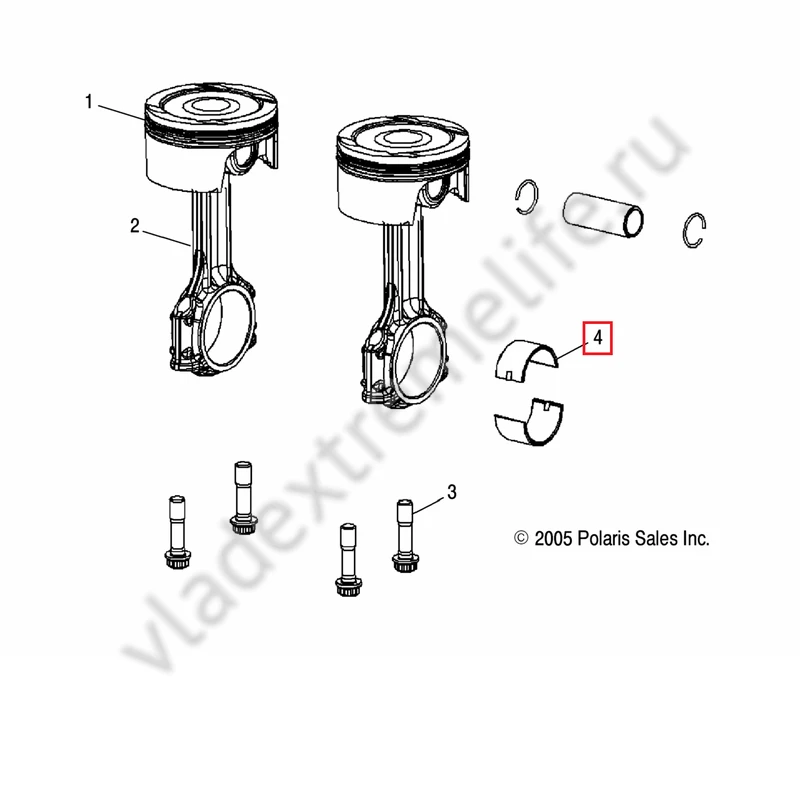 1

2

4

3

© 2005 Polaris Sales Inc.

vladextremelife.ru