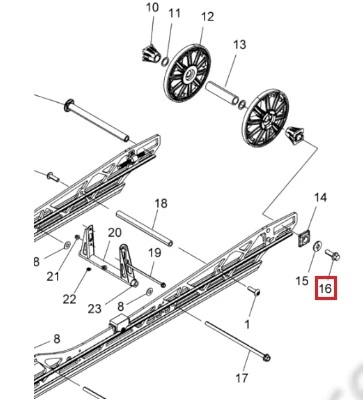 10
11
12
13
14
18
20
19
8
21
22
23
8
15
16
1
8
17