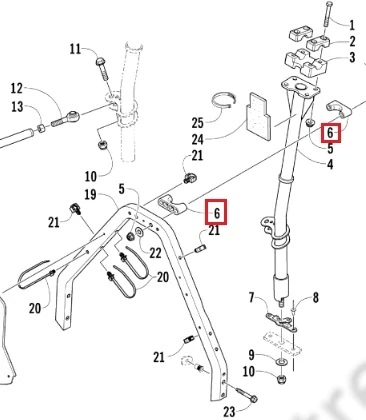 1
2
3
11
12
13
25
24
6
5
4
10
21
19
5
6
21
21
22
20
20
7
8
9
10
21
23