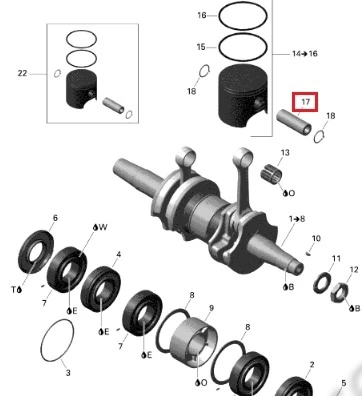 16
15
14→16
22
18
17
18
13
O
1→8
6
W
10
4
11
12
T
7
E
B
B
E
8
9
7
E
8
3
O
2
5