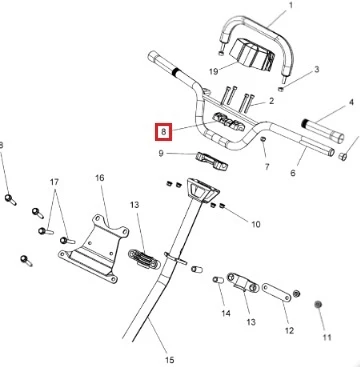 1
19
3
2
4
8
9
7
6
8
17
16
13
10
14
13
12
11
15