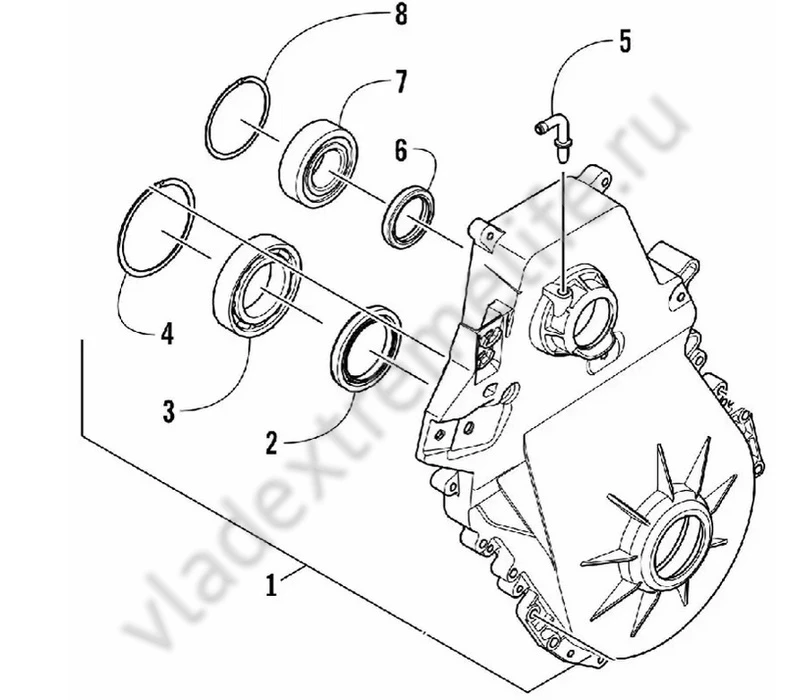 8
5
7
6
4
3
2
1
vladextremelife.ru