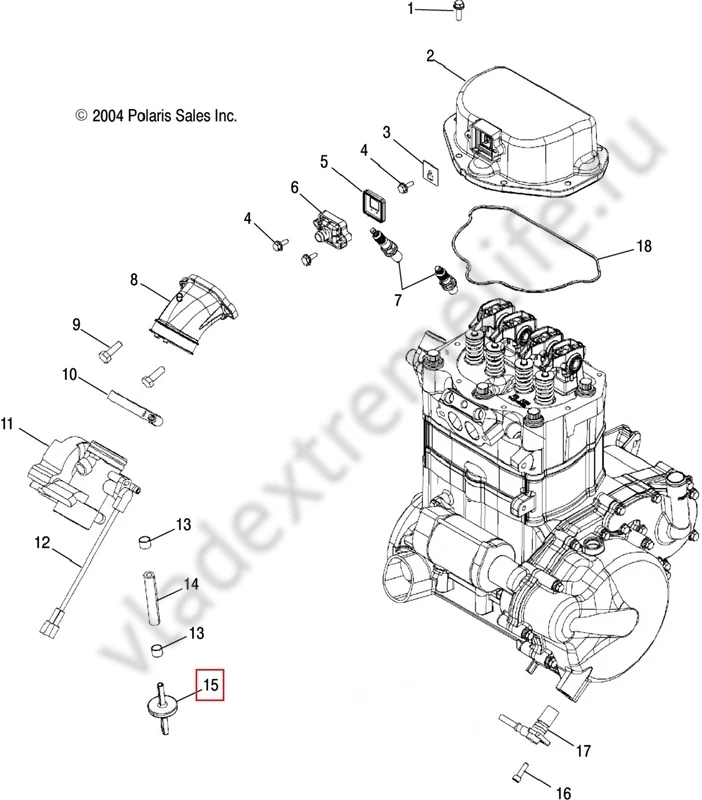 1
2
© 2004 Polaris Sales Inc.
3
4
5
6
4
18
7
8
9
10
11
13
12
14
13
15
17
16
vladextremelife.ru