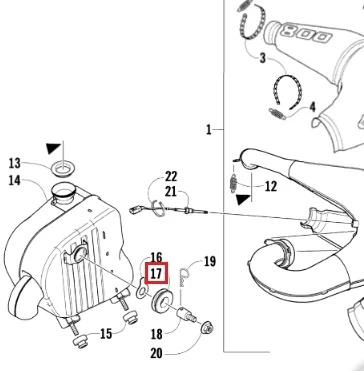 800
3
4
1
13
14
22
21
12
16
17
19
15
18
20